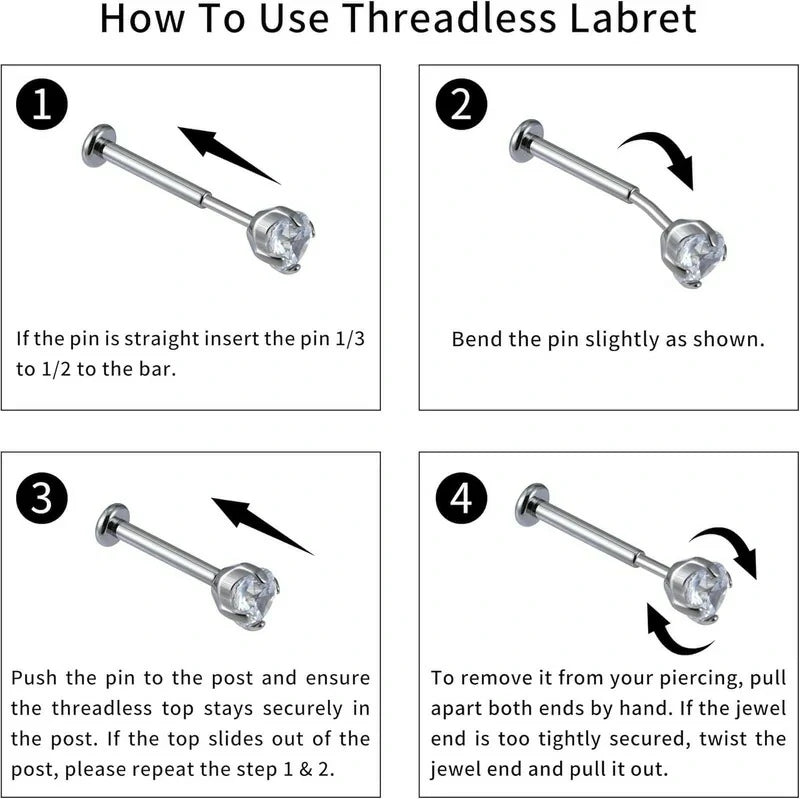 How To Use Threadless Labret

1

If the pin is straight insert the pin 1/3 to 1/2 to the bar.

2

Bend the pin slightly as shown.

3

Push the pin to the post and ensure the threadless top stays securely in the post. If the top slides out of the post, please repeat the step 1 & 2.

4

To remove it from your piercing, pull apart both ends by hand. If the jewel end is too tightly secured, twist the jewel end and pull it out.