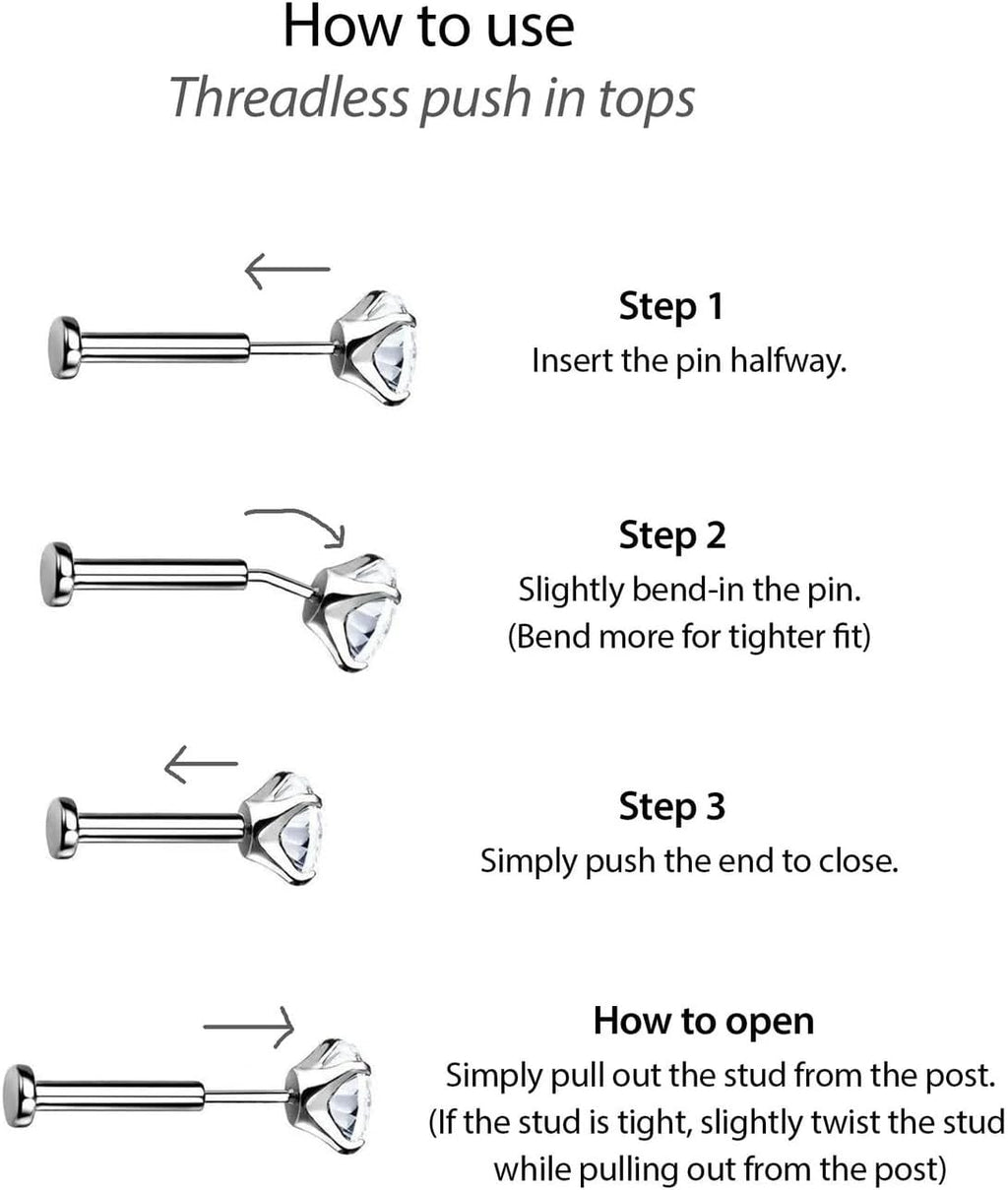 How to use
Threadless push in tops

Step 1
Insert the pin halfway.

Step 2
Slightly bend-in the pin.
(Bend more for tighter fit)

Step 3
Simply push the end to close.

How to open
Simply pull out the stud from the post.
(If the stud is tight, slightly twist the stud while pulling out from the post)