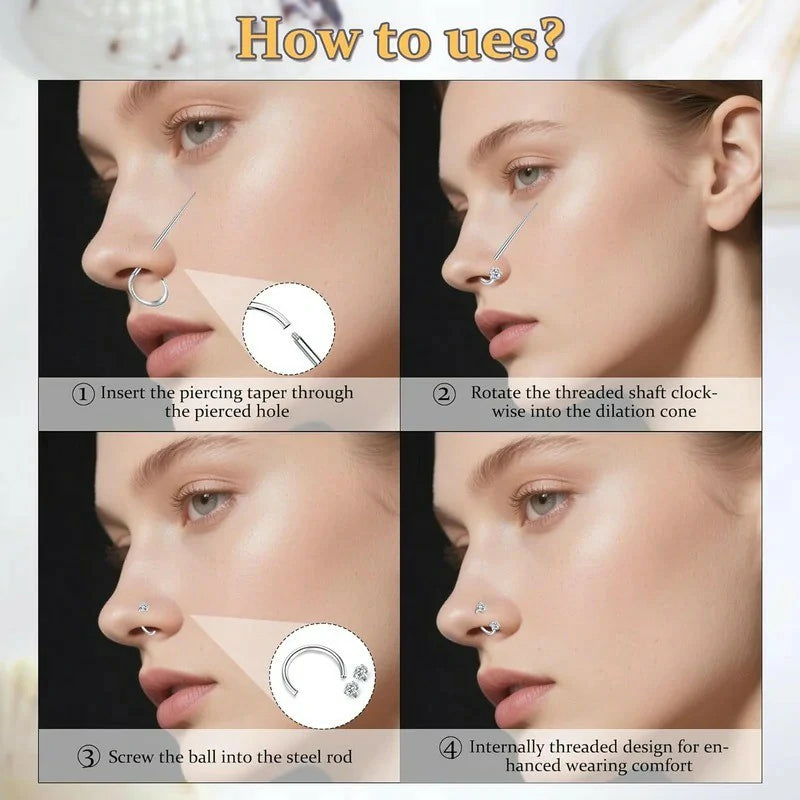 How to ues?

① Insert the piercing taper through the pierced hole

② Rotate the threaded shaft clockwise into the dilation cone

③ Screw the ball into the steel rod

④ Internally threaded design for enhanced wearing comfort