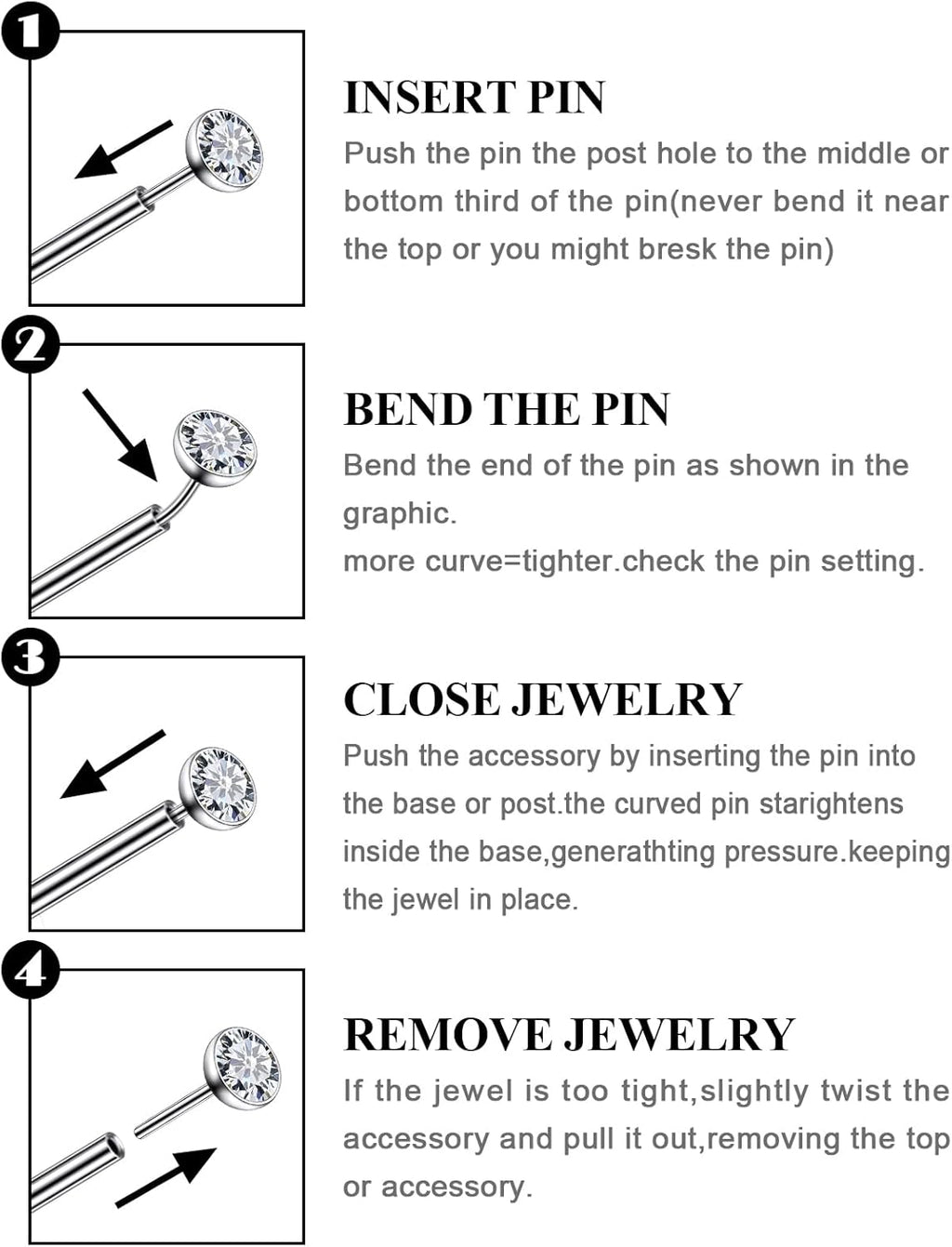 1

INSERT PIN
Push the pin the post hole to the middle or bottom third of the pin(never bend it near the top or you might bresk the pin)

2

BEND THE PIN
Bend the end of the pin as shown in the graphic.
more curve=tighter.check the pin setting.

3

CLOSE JEWELRY
Push the accessory by inserting the pin into the base or post.the curved pin starightens inside the base,generathting pressure.keeping the jewel in place.

4

REMOVE JEWELRY
If the jewel is too tight,slightly twist the accessory and pull it out,removing the top or accessory.