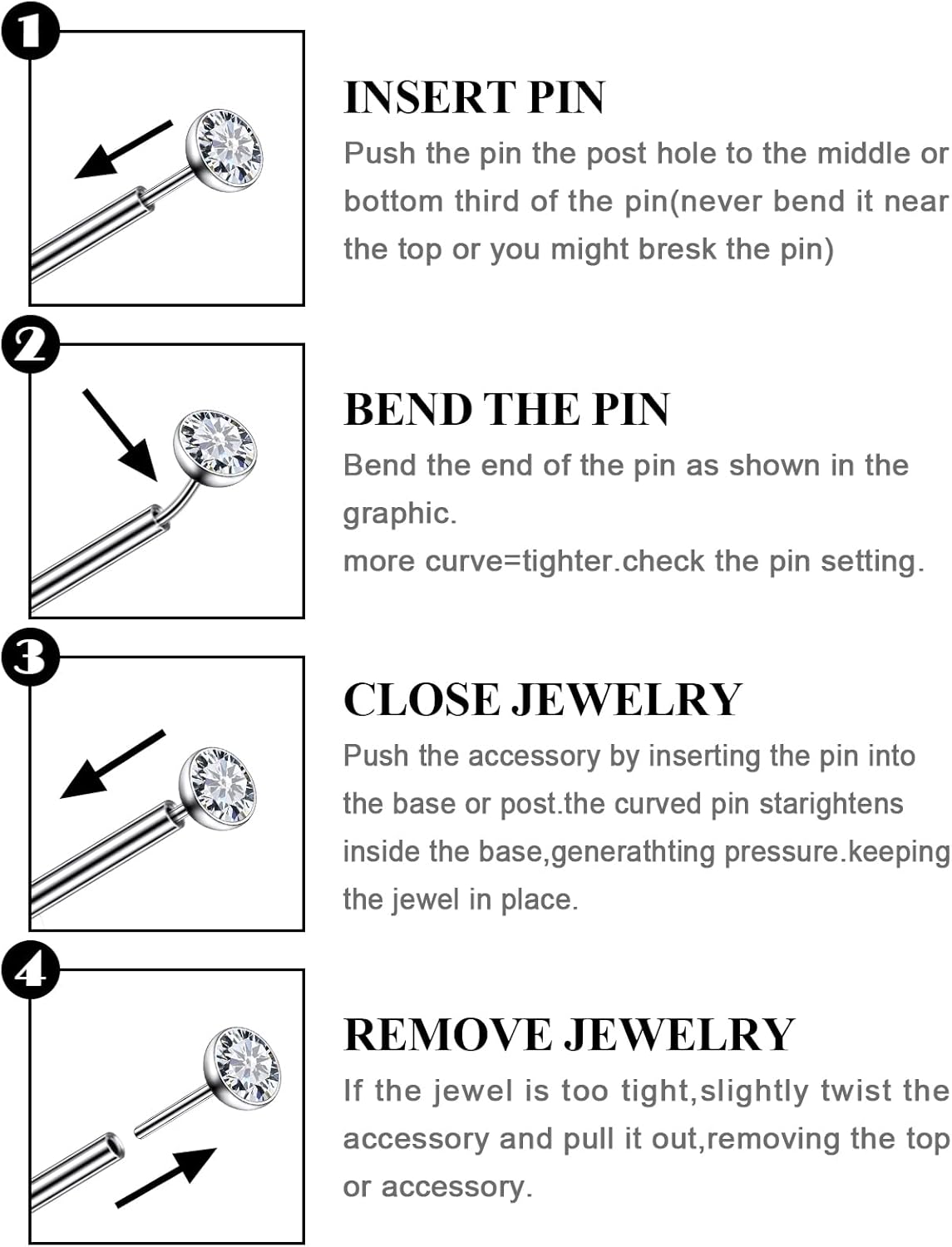 1

INSERT PIN
Push the pin the post hole to the middle or bottom third of the pin(never bend it near the top or you might bresk the pin)

2

BEND THE PIN
Bend the end of the pin as shown in the graphic.
more curve=tighter.check the pin setting.

3

CLOSE JEWELRY
Push the accessory by inserting the pin into the base or post.the curved pin starightens inside the base,generathting pressure.keeping the jewel in place.

4

REMOVE JEWELRY
If the jewel is too tight,slightly twist the accessory and pull it out,removing the top or accessory.