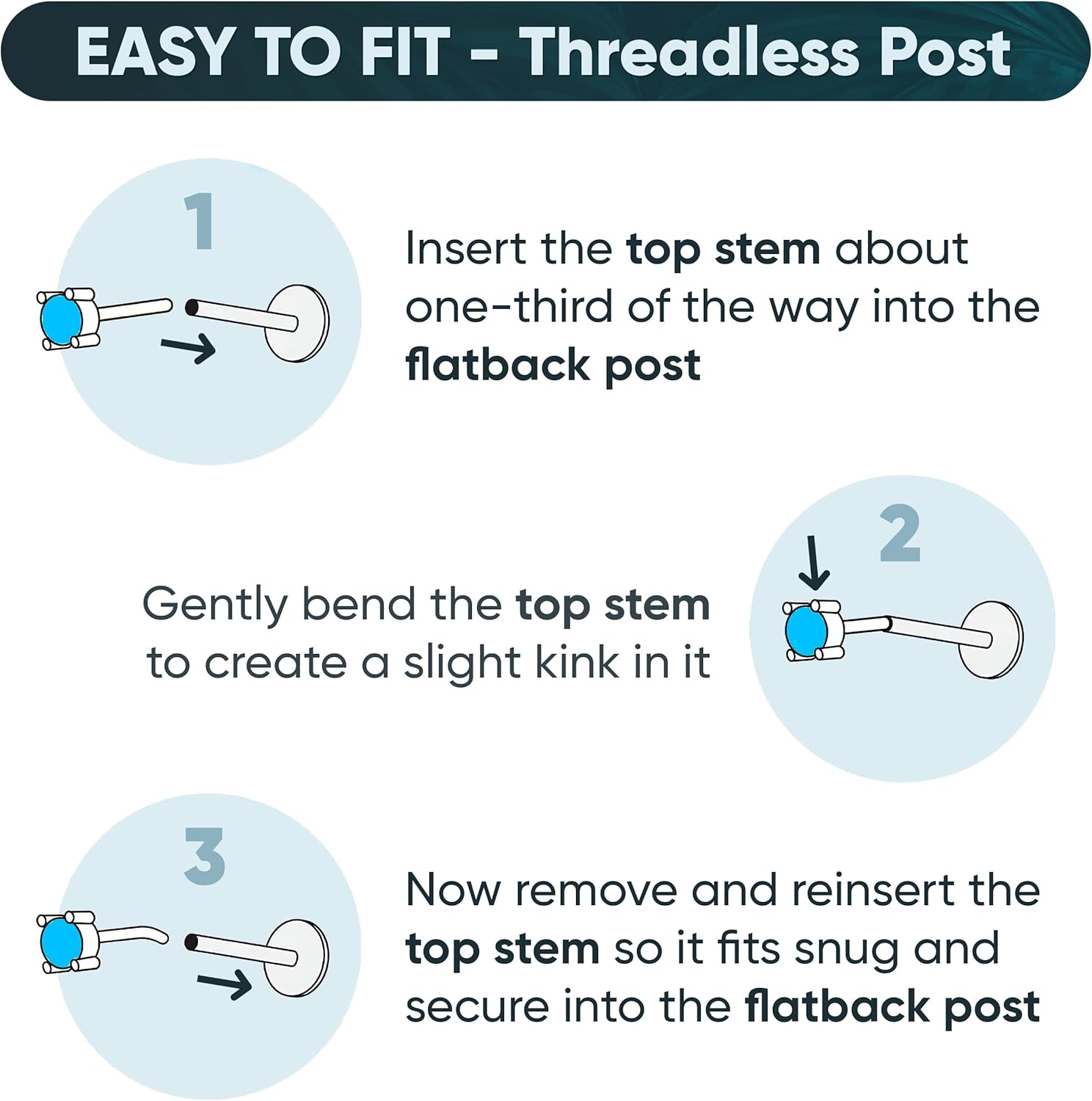 EASY TO FIT - Threadless Post

1

Insert the top stem about one-third of the way into the flatback post

2

Gently bend the top stem to create a slight kink in it

3

Now remove and reinsert the top stem so it fits snug and secure into the flatback post