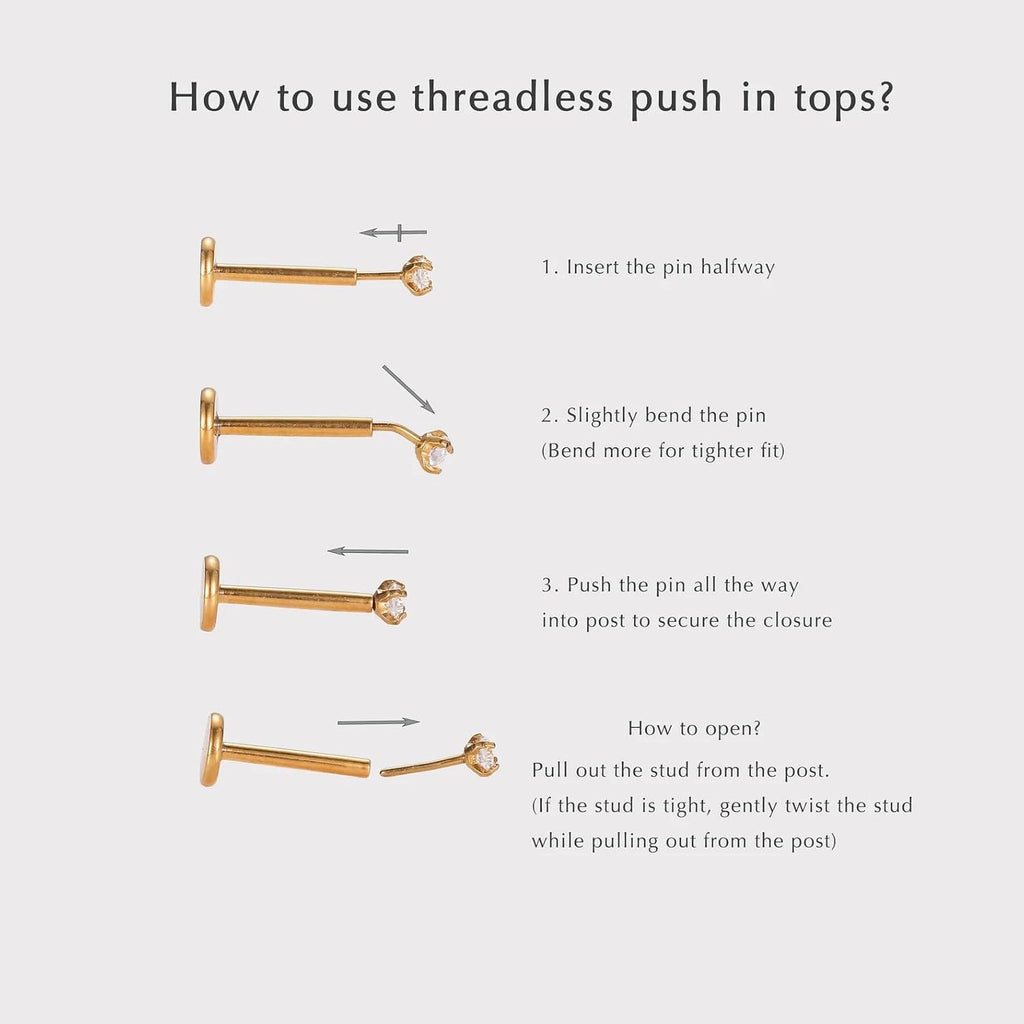 How to use threadless push in tops?

1. Insert the pin halfway

2. Slightly bend the pin
(Bend more for tighter fit)

3. Push the pin all the way into post to secure the closure

How to open?
Pull out the stud from the post.
(If the stud is tight, gently twist the stud while pulling out from the post)