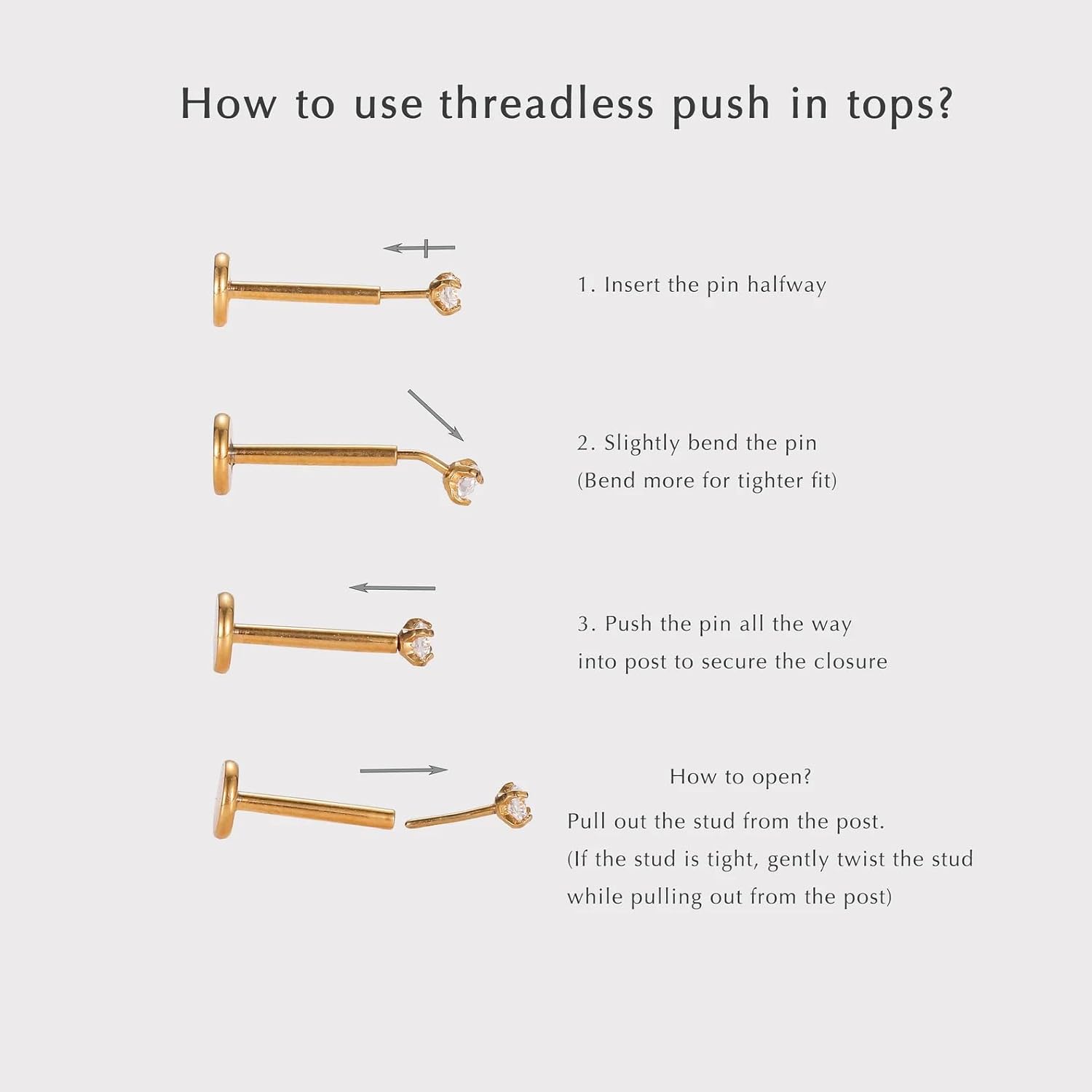 How to use threadless push in tops?

1. Insert the pin halfway

2. Slightly bend the pin
(Bend more for tighter fit)

3. Push the pin all the way
into post to secure the closure

How to open?
Pull out the stud from the post.
(If the stud is tight, gently twist the stud while pulling out from the post)