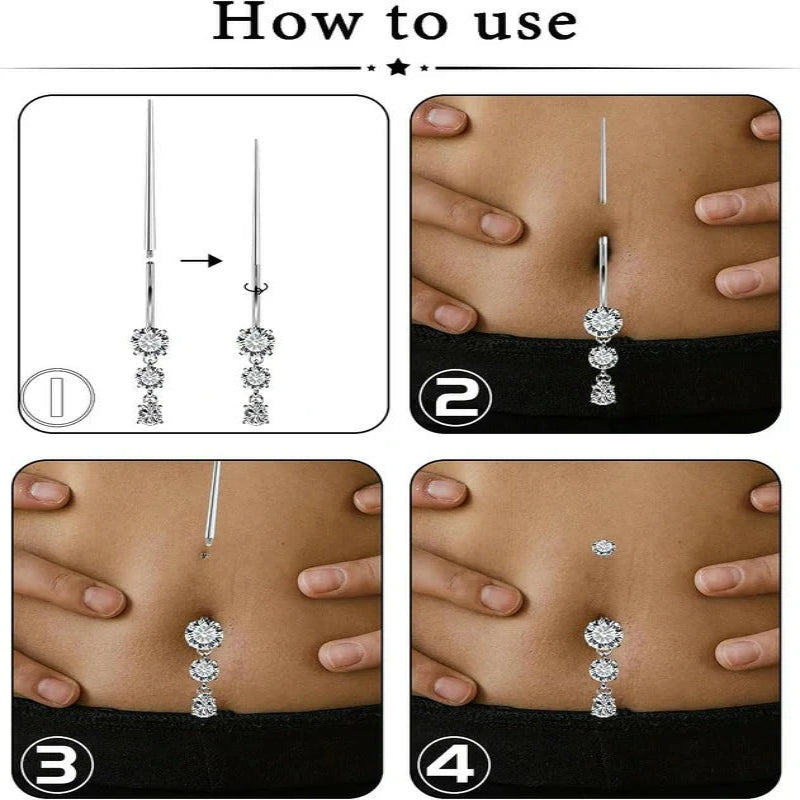 How to use

1

2

3

4